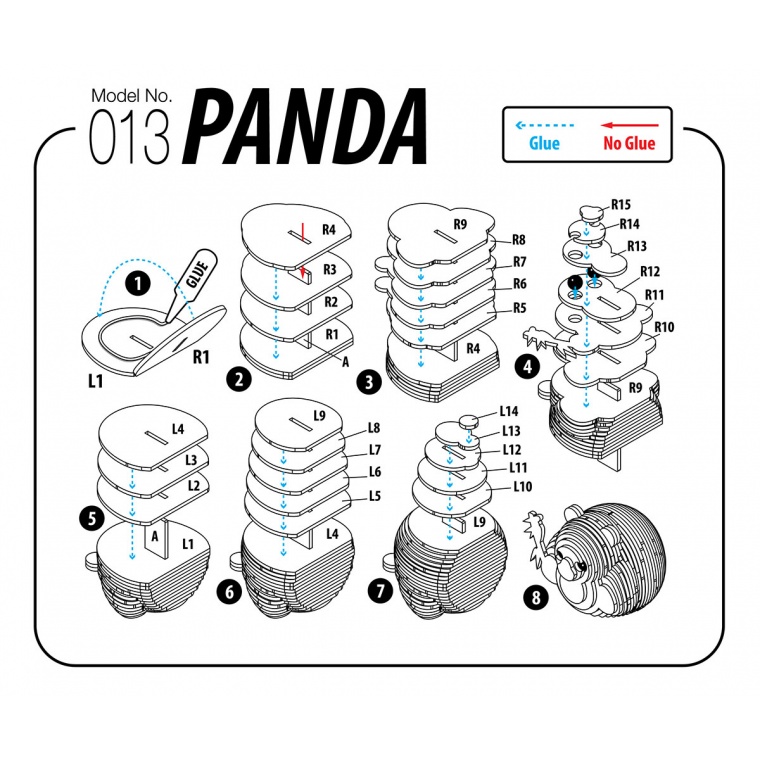 Model No.
013 PANDA

Glue
No Glue

1
GLUE
L1
R1

2
R4
R3
R2
R1
A

3
R9
R8
R7
R6
R5
R4

4
R15
R14
R13
R12
R11
R10
R9

5
L4
L3
L2
A
L1

6
L9
L8
L7
L6
L5
L4

7
L14
L13
L12
L11
L10
L9

8